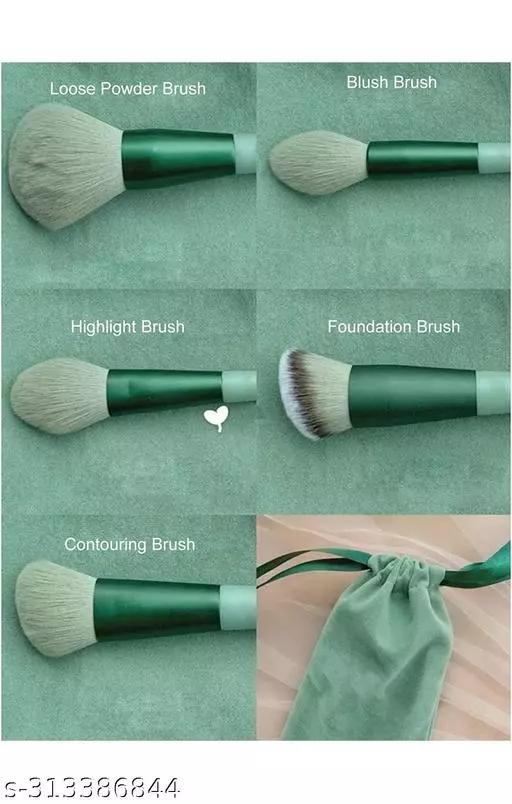 Loose Powder Brush

Blush Brush

Highlight Brush

Foundation Brush

Contouring Brush

s-313386844