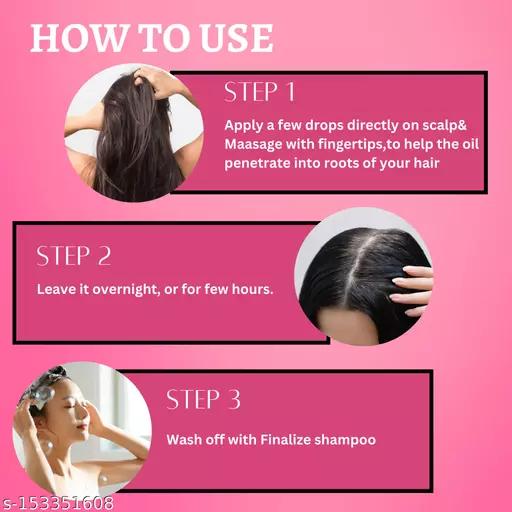 HOW TO USE

STEP 1

Apply a few drops directly on scalp& Maasage with fingertips,to help the oil penetrate into roots of your hair

STEP 2

Leave it overnight, or for few hours.

STEP 3

Wash off with Finalize shampoo

s-153351608