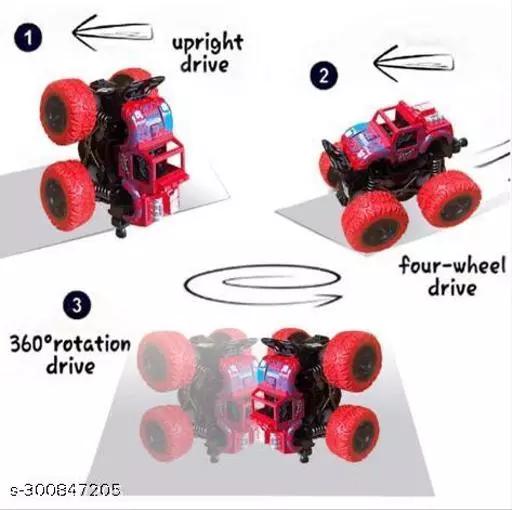 1

upright drive

2

four-wheel drive

3

360°rotation drive

s-300847205