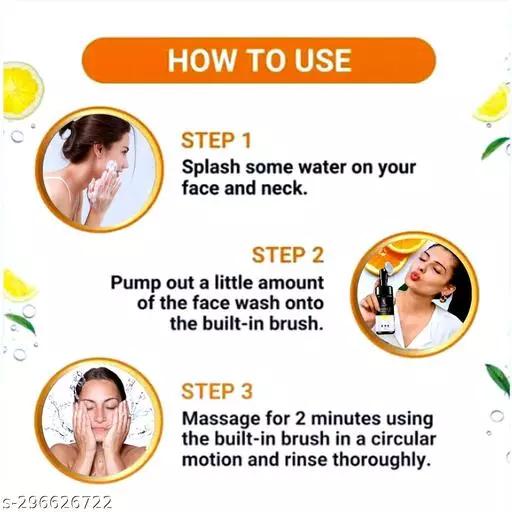 HOW TO USE

STEP 1
Splash some water on your face and neck.

STEP 2
Pump out a little amount of the face wash onto the built-in brush.

STEP 3
Massage for 2 minutes using the built-in brush in a circular motion and rinse thoroughly.

s-296626722