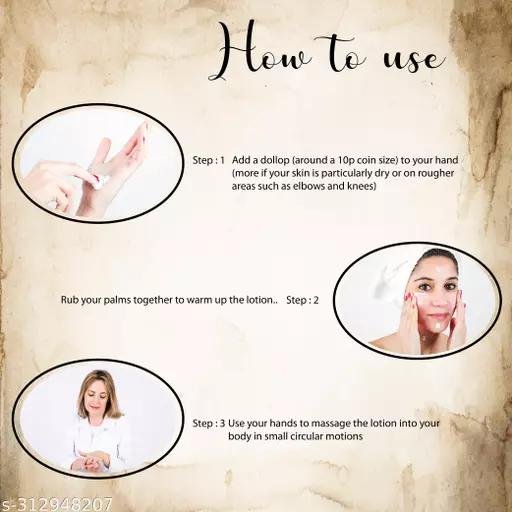 How to use

Step : 1 Add a dollop (around a 10p coin size) to your hand (more if your skin is particularly dry or on rougher areas such as elbows and knees)

Rub your palms together to warm up the lotion.. Step : 2

Step : 3 Use your hands to massage the lotion into your body in small circular motions

s-312948207