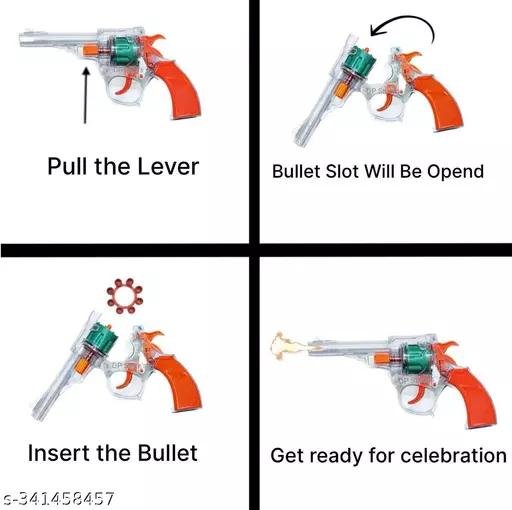 Pull the Lever

Bullet Slot Will Be Opend

Insert the Bullet

Get ready for celebration

s-341458457